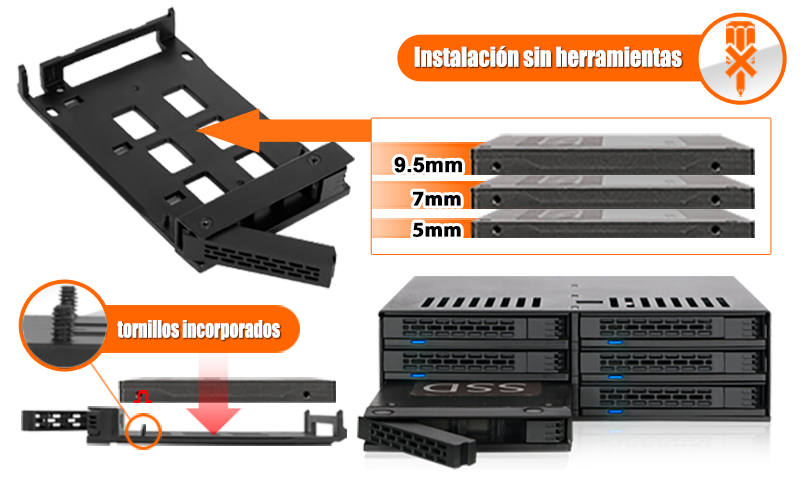 Instalación sin herramientas

9.5mm

7mm

5mm

tornillos incorporados

SSD