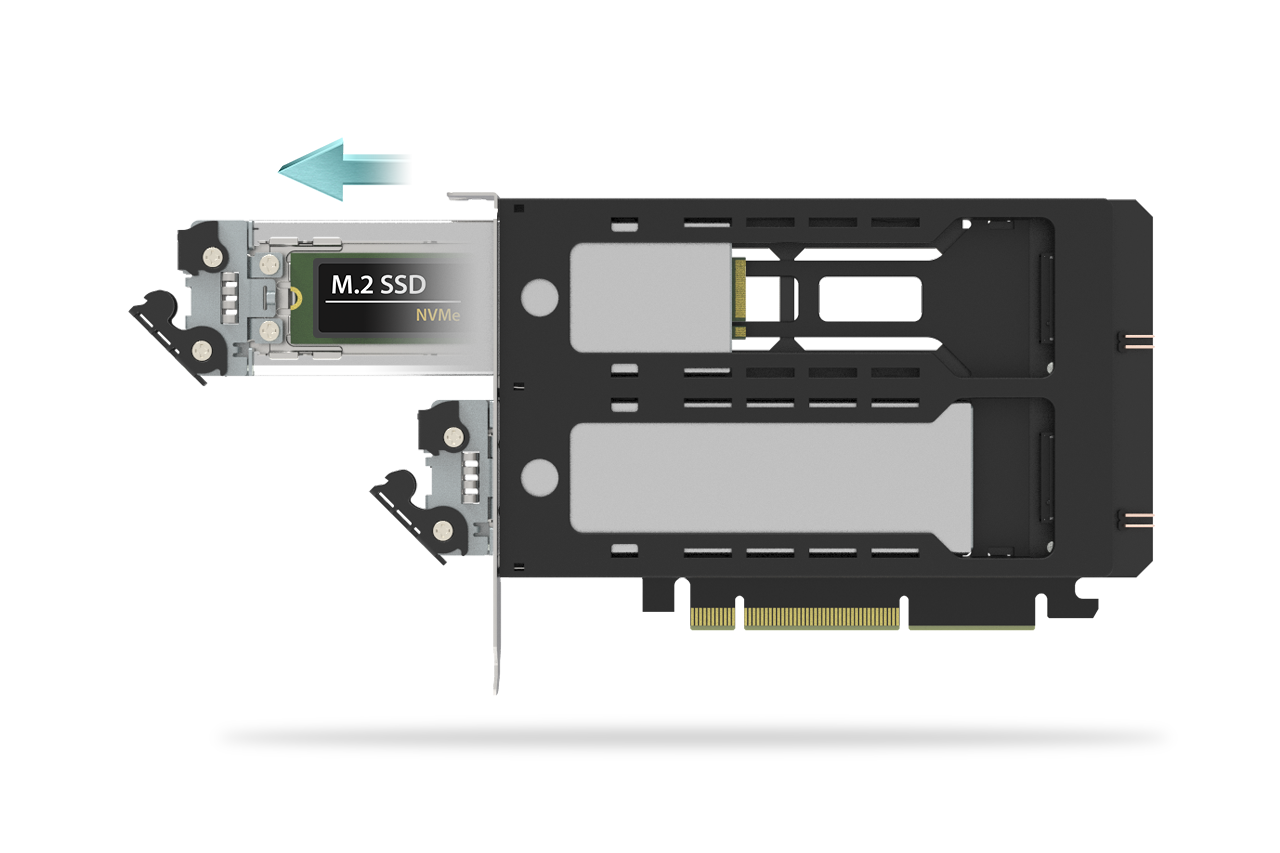 M.2 SSD
NVMe